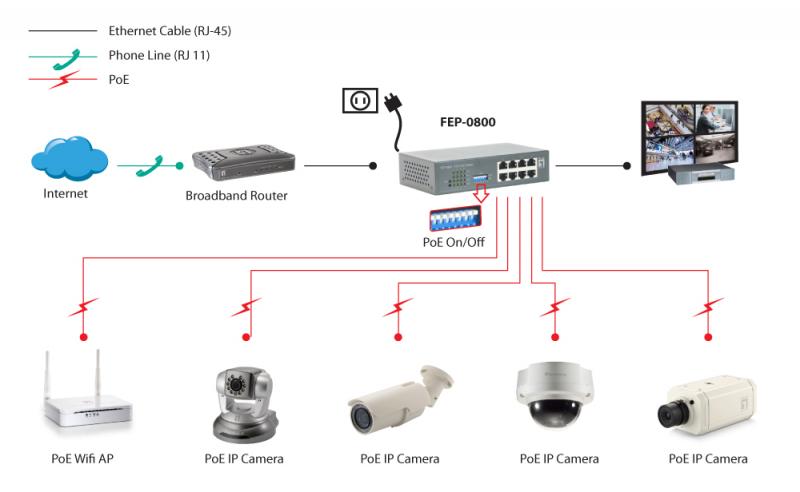 Ethernet Cable (RJ-45)
Phone Line (RJ 11)
PoE

FEP-0800

Internet
Broadband Router

PoE On/Off

PoE Wifi AP
PoE IP Camera
PoE IP Camera
PoE IP Camera
PoE IP Camera